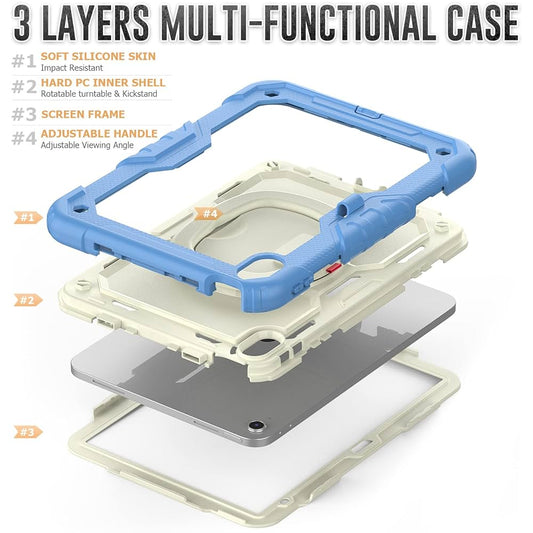 3 LAYERS MULTI-FUNCTIONAL CASE

#1 SOFT SILICONE SKIN
Impact Resistant

#2 HARD PC INNER SHELL
Rotatable turntable & Kickstand

#3 SCREEN FRAME

#4 ADJUSTABLE HANDLE
Adjustable Viewing Angle

#1

#4

#2

#3