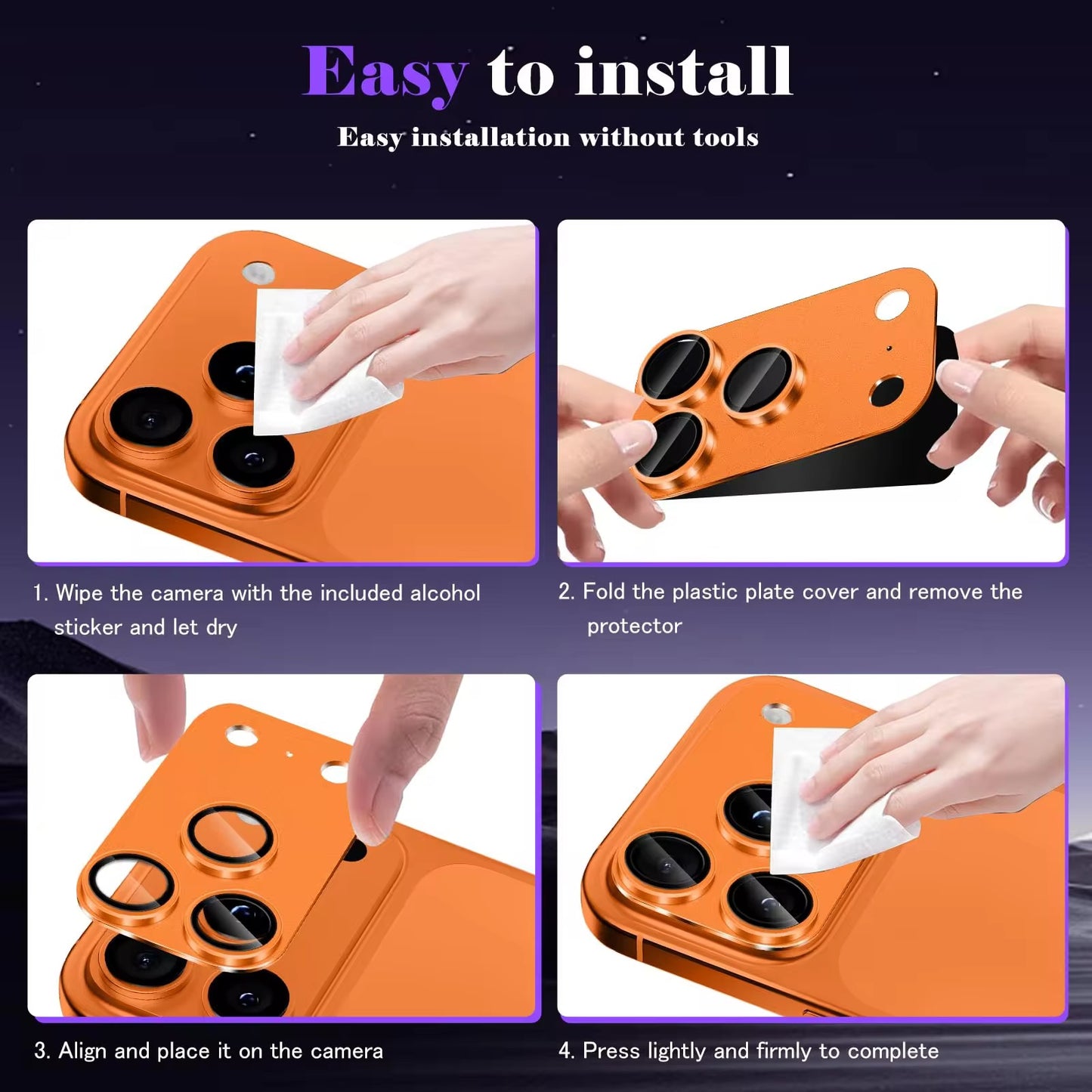 Easy to install

Easy installation without tools

1. Wipe the camera with the included alcohol sticker and let dry

2. Fold the plastic plate cover and remove the protector

3. Align and place it on the camera

4. Press lightly and firmly to complete