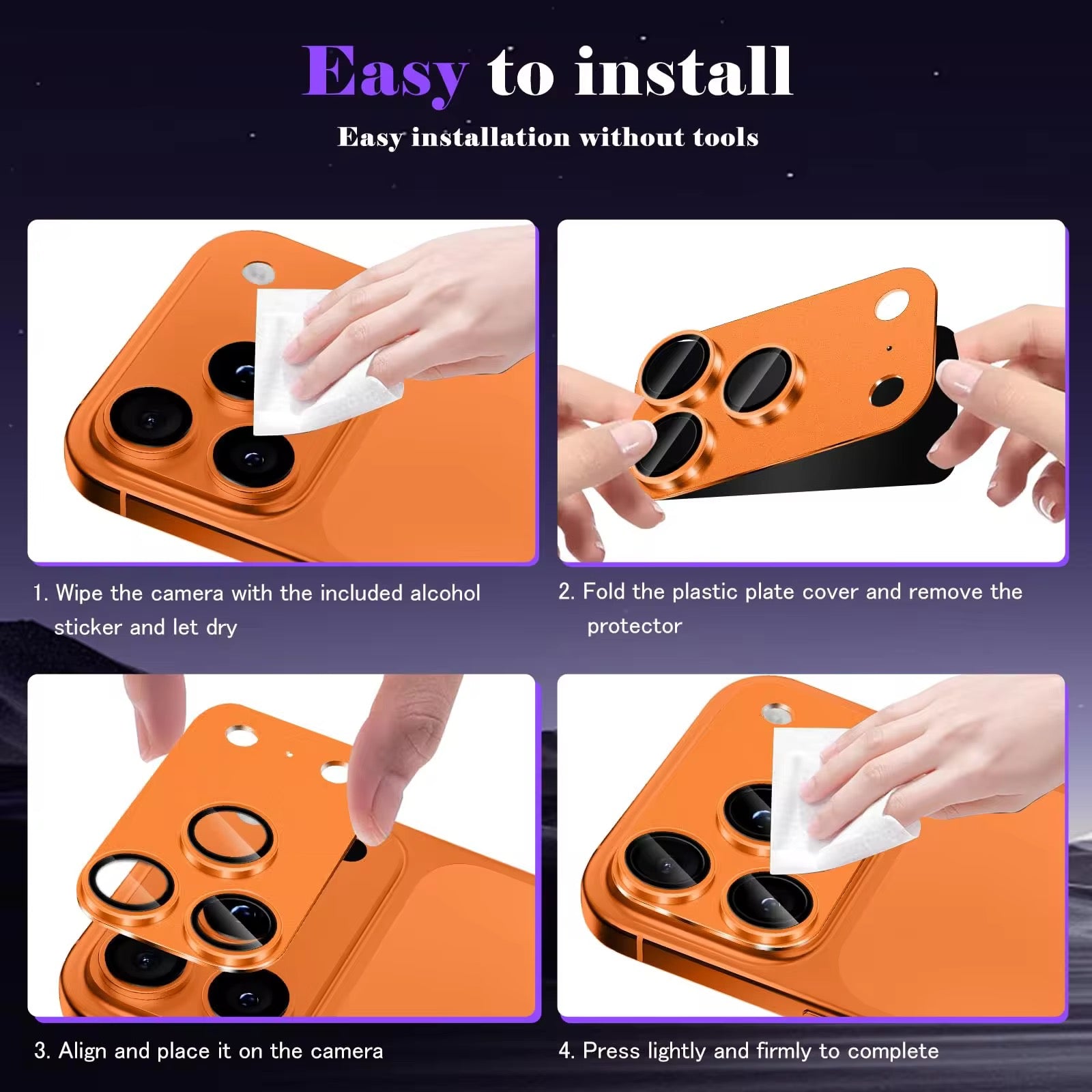 Easy to install

Easy installation without tools

1. Wipe the camera with the included alcohol sticker and let dry

2. Fold the plastic plate cover and remove the protector

3. Align and place it on the camera

4. Press lightly and firmly to complete