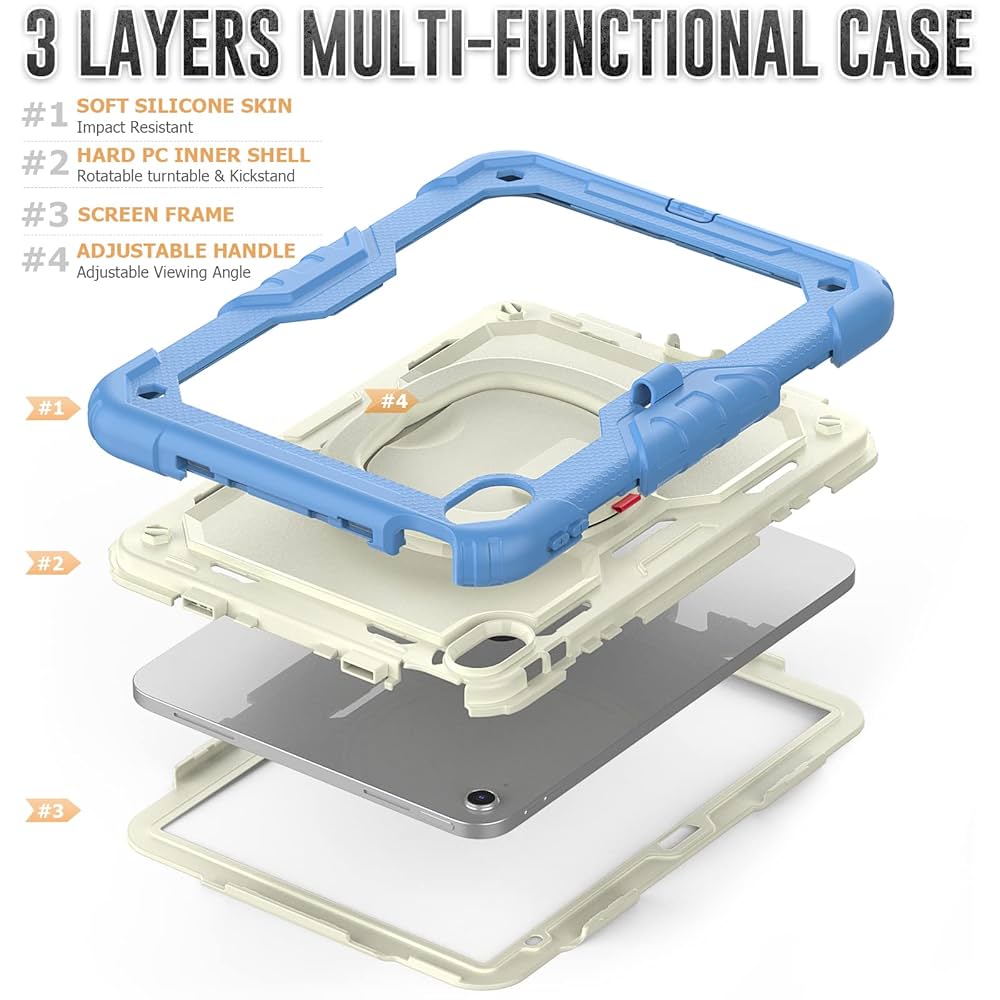 3 LAYERS MULTI-FUNCTIONAL CASE

#1 SOFT SILICONE SKIN
Impact Resistant

#2 HARD PC INNER SHELL
Rotatable turntable & Kickstand

#3 SCREEN FRAME

#4 ADJUSTABLE HANDLE
Adjustable Viewing Angle

#1

#4

#2

#3