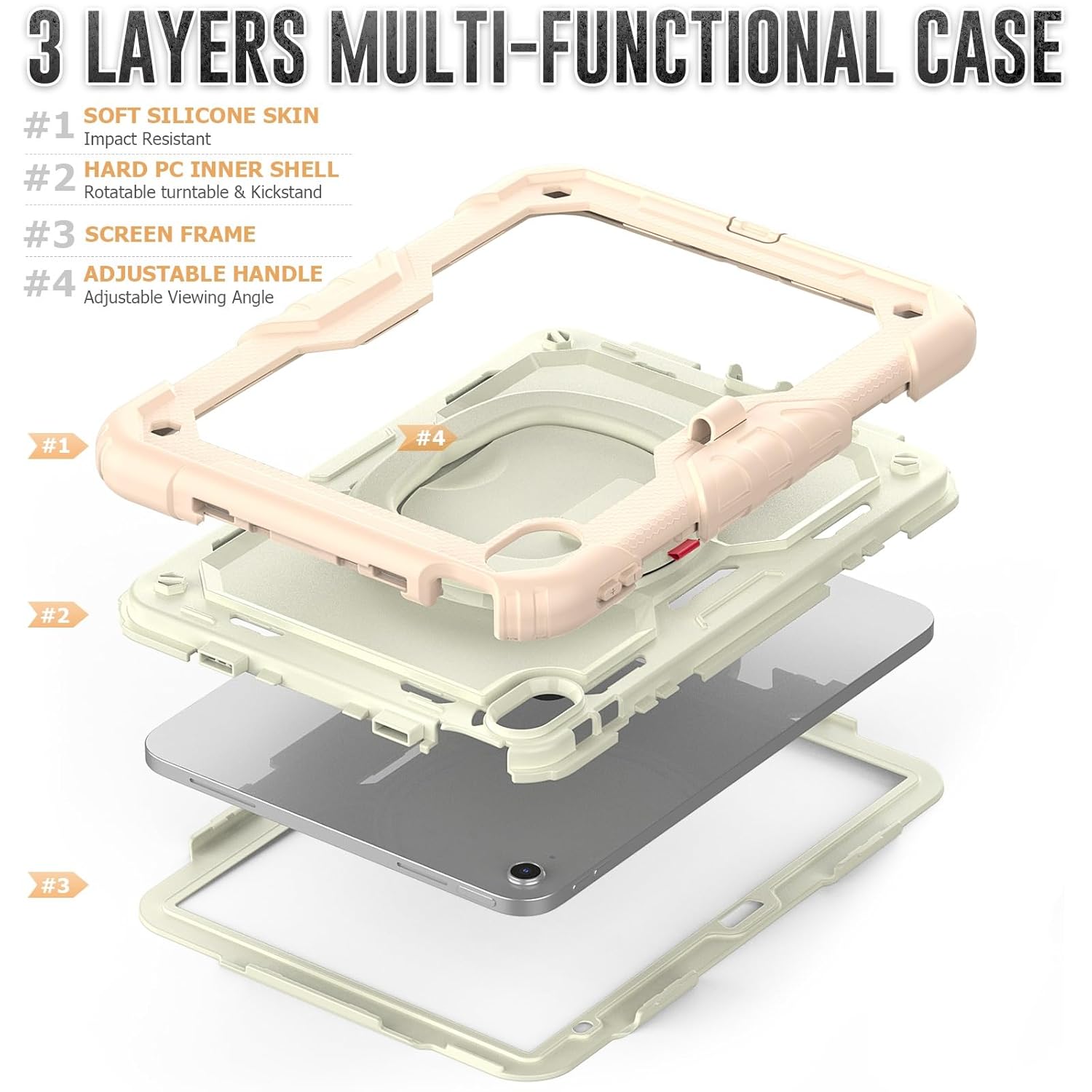 3 LAYERS MULTI-FUNCTIONAL CASE

#1 SOFT SILICONE SKIN
Impact Resistant

#2 HARD PC INNER SHELL
Rotatable turntable & Kickstand

#3 SCREEN FRAME

#4 ADJUSTABLE HANDLE
Adjustable Viewing Angle

#1

#4

#2

#3